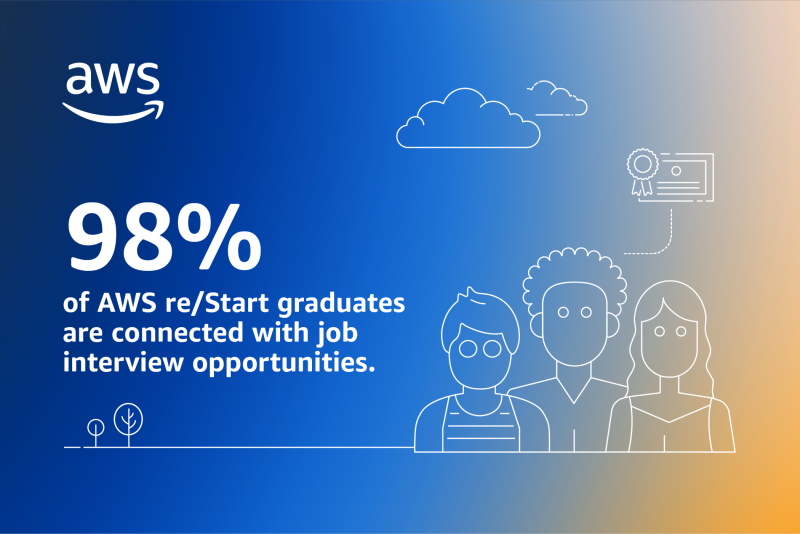 aws

98%

of AWS re/Start graduates are connected with job interview opportunities.