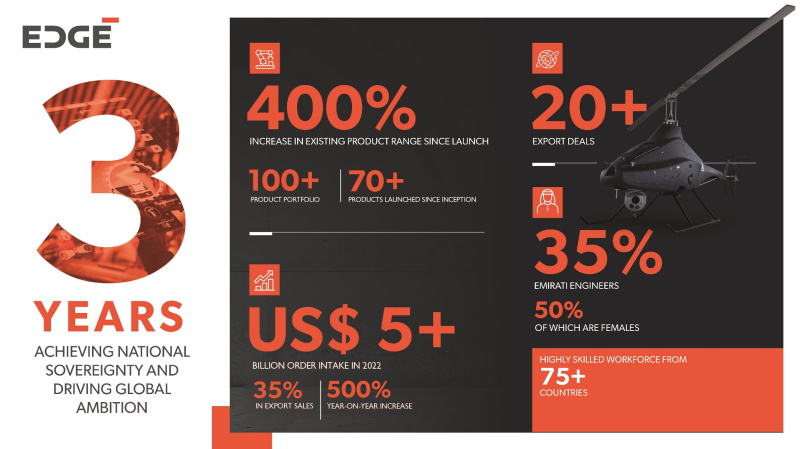 EDGE

3

YEARS

ACHIEVING NATIONAL SOVEREIGNTY AND DRIVING GLOBAL AMBITION

400%
INCREASE IN EXISTING PRODUCT RANGE SINCE LAUNCH

100+
PRODUCT PORTFOLIO

70+
PRODUCTS LAUNCHED SINCE INCEPTION

US$ 5+
BILLION ORDER INTAKE IN 2022

35%
IN EXPORT SALES

500%
YEAR-ON-YEAR INCREASE

20+
EXPORT DEALS

35%
EMIRATI ENGINEERS

50%
OF WHICH ARE FEMALES

HIGHLY SKILLED WORKFORCE FROM
75+
COUNTRIES