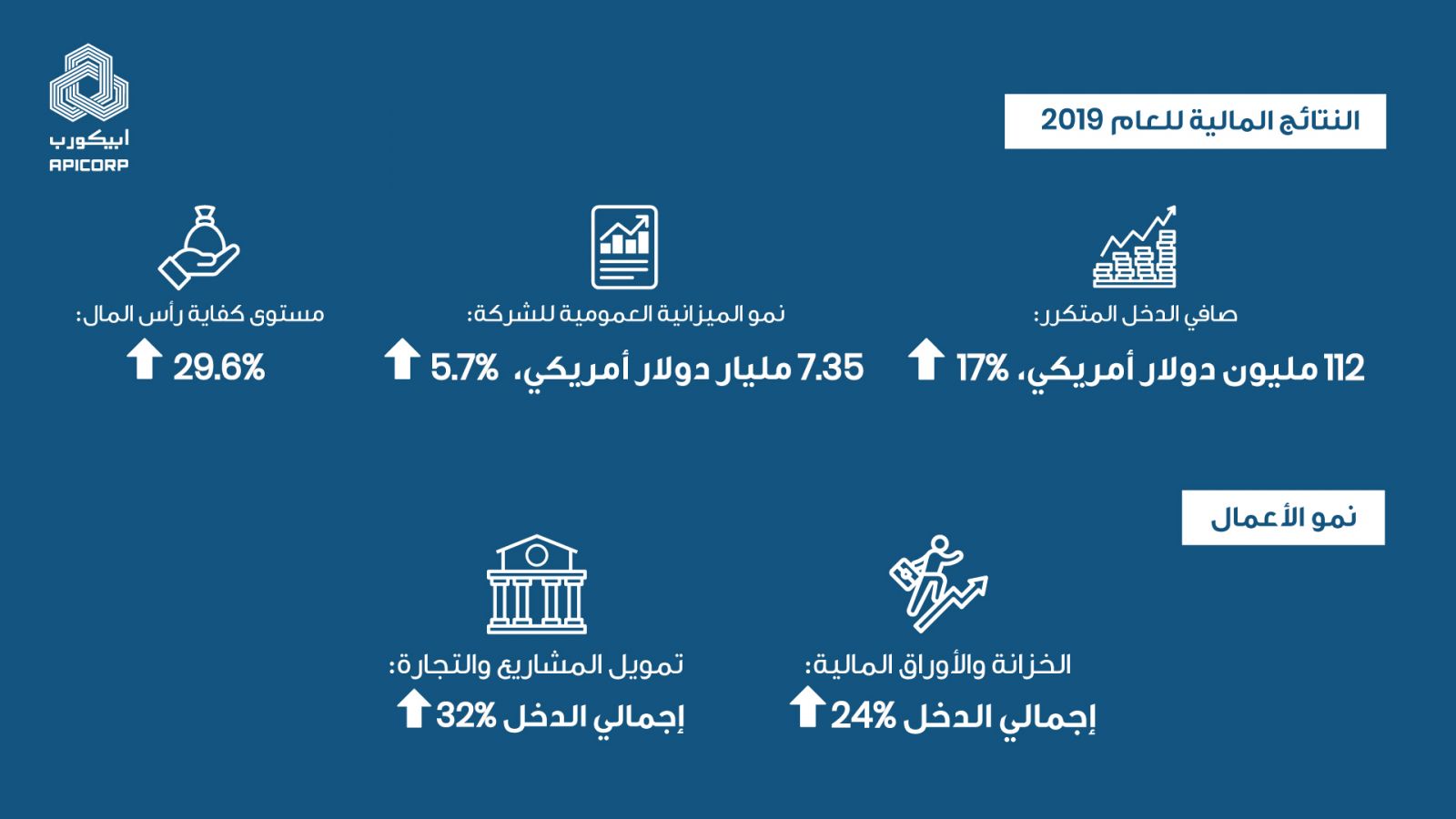 ابيكورب
APICORP

النتائج المالية للعام 2019

صافي الدخل المتكرر:
112 مليون دولار أمريكي، 17%

نمو الميزانية العمومية للشركة:
7.35 مليار دولار أمريكي، 5.7%

مستوى كفاية رأس المال:
29.6%

نمو الأعمال

الخزانة والأوراق المالية:
إجمالي الدخل 24%

تمويل المشاريع والتجارة:
إجمالي الدخل 32%